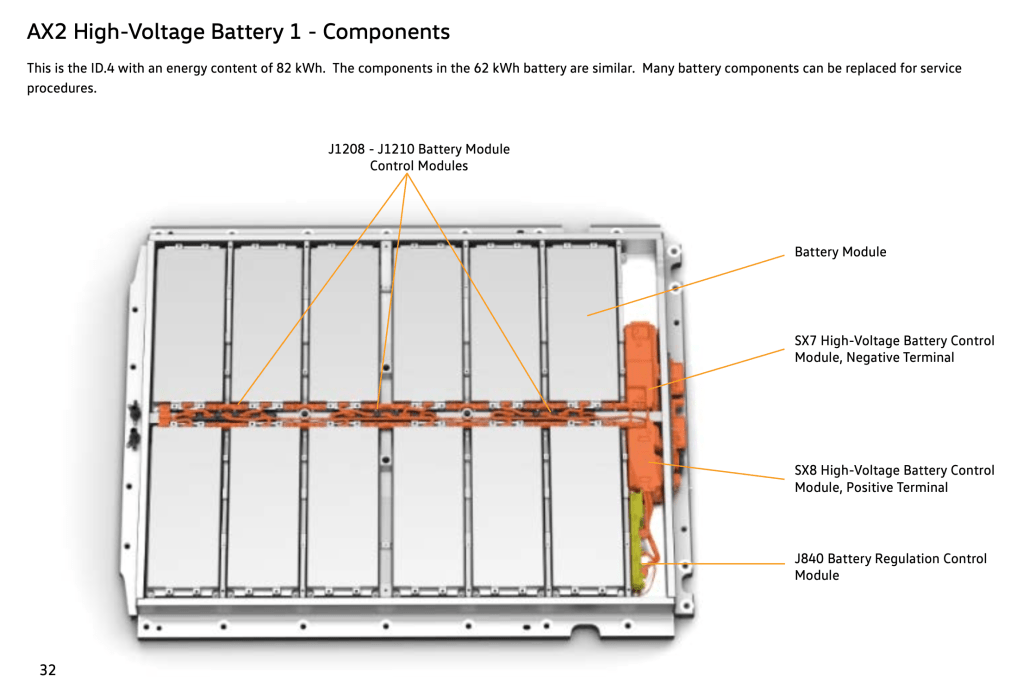 AX2 High-Voltage Battery 1 - Components

This is the ID.4 with an energy content of 82 kWh. The components in the 62 kWh battery are similar. Many battery components can be replaced for service procedures.

J1208 - J1210 Battery Module Control Modules

Battery Module

SX7 High-Voltage Battery Control Module, Negative Terminal

SX8 High-Voltage Battery Control Module, Positive Terminal

J840 Battery Regulation Control Module

32